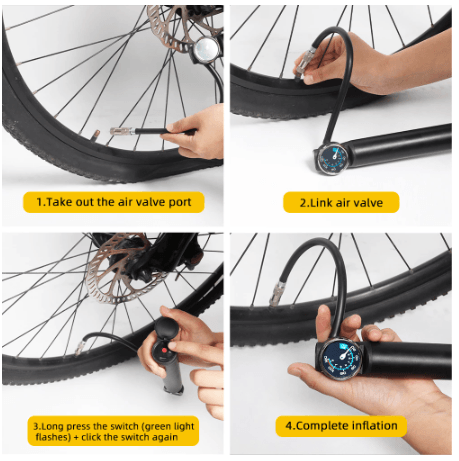 1.Take out the air valve port

2.Link air valve

3.Long press the switch (green light flashes) + click the switch again

4.Complete inflation